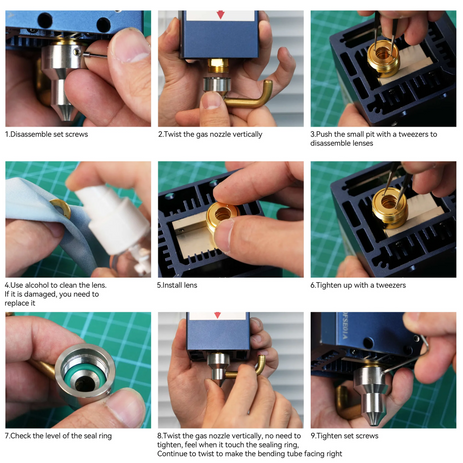 1.Disassemble set screws

2.Twist the gas nozzle vertically

3.Push the small pit with a tweezers to disassemble lenses

4.Use alcohol to clean the lens. If it is damaged, you need to replace it

5.Install lens

6.Tighten up with a tweezers

7.Check the level of the seal ring

8.Twist the gas nozzle vertically, no need to tighten, feel when it touch the sealing ring, Continue to twist to make the bending tube facing right

9.Tighten set screws