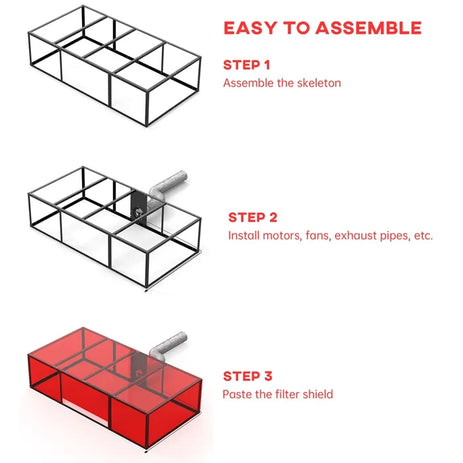 EASY TO ASSEMBLE

STEP 1
Assemble the skeleton

STEP 2
Install motors, fans, exhaust pipes, etc.

STEP 3
Paste the filter shield