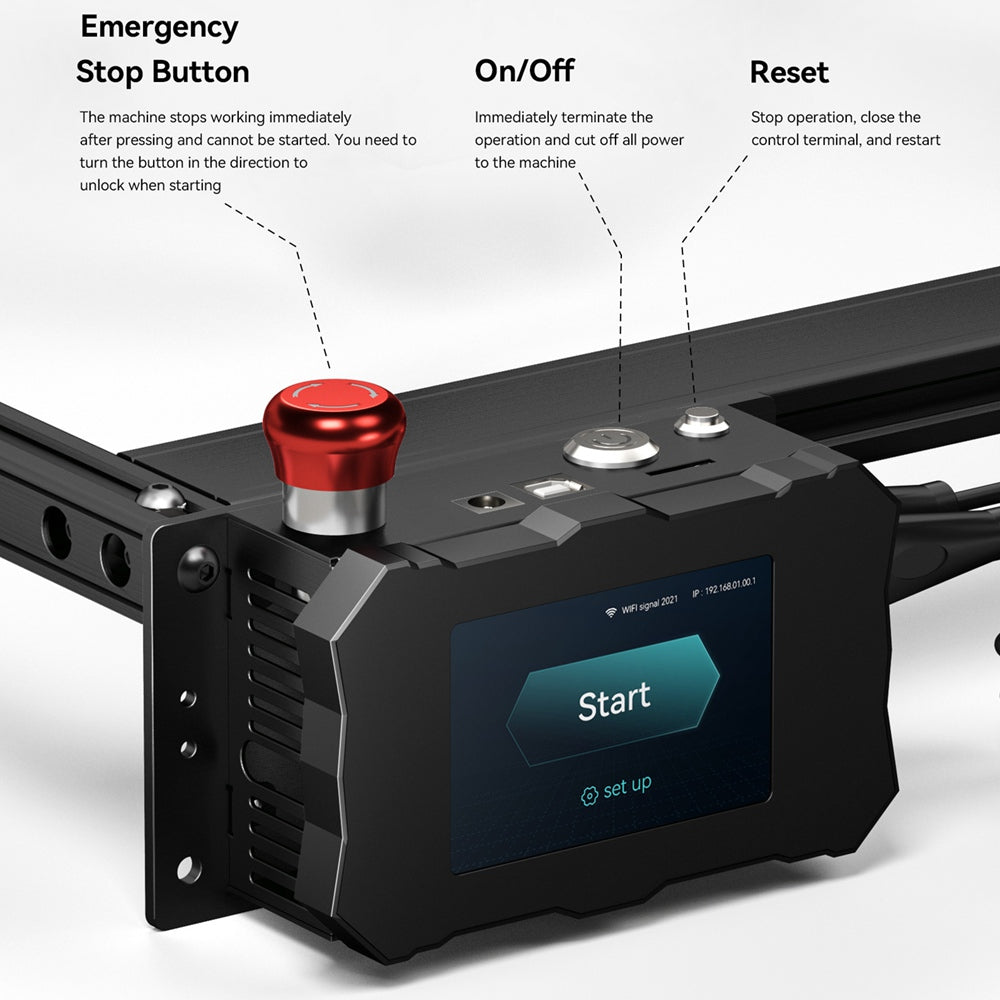 Emergency
Stop Button

The machine stops working immediately after pressing and cannot be started. You need to turn the button in the direction to unlock when starting

On/Off

Immediately terminate the operation and cut off all power to the machine

Reset

Stop operation, close the control terminal, and restart

WIFI signal 2021 IP : 192.168.01.00.1

Start

set up