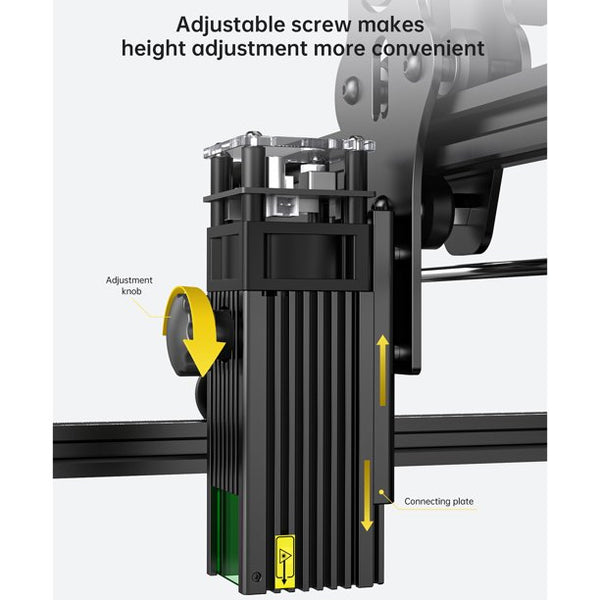 Adjustable screw makes height adjustment more convenient

Adjustment knob

Connecting plate